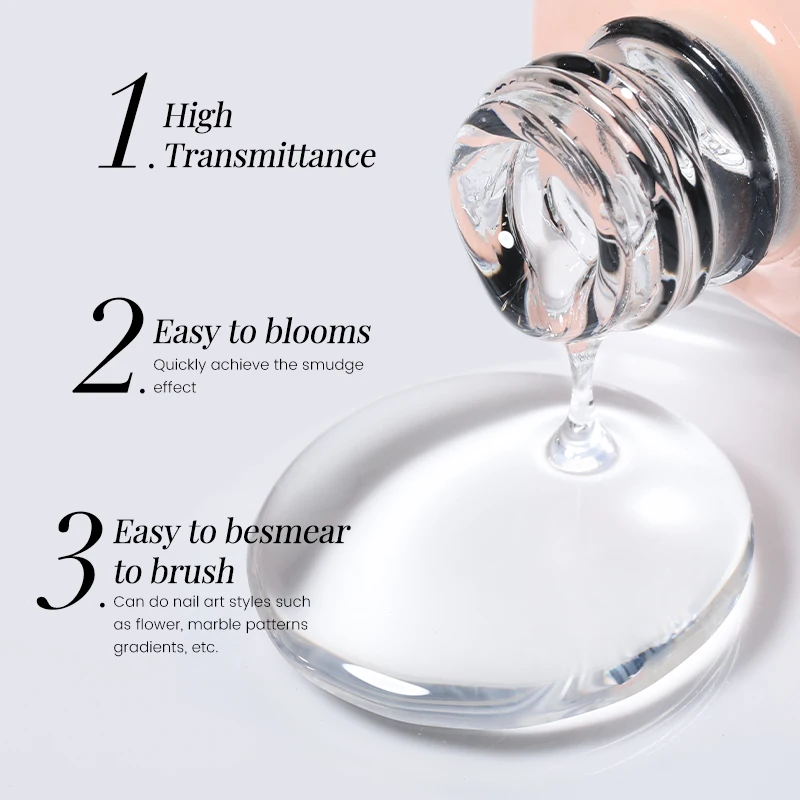 1. High Transmittance

2. Easy to blooms
Quickly achieve the smudge effect

3. Easy to besmear to brush
Can do nail art styles such as flower, marble patterns gradients, etc.