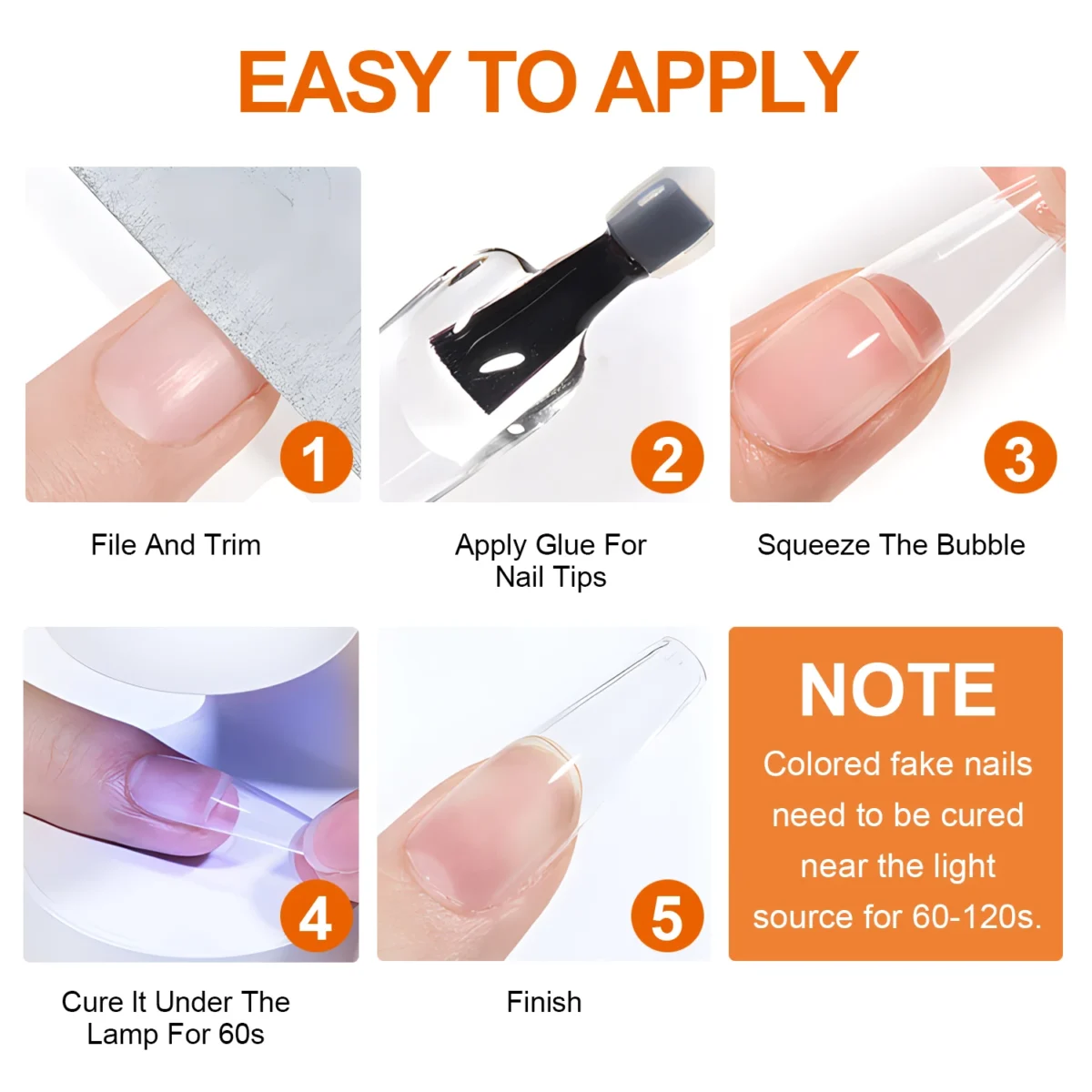 EASY TO APPLY

1
File And Trim

2
Apply Glue For Nail Tips

3
Squeeze The Bubble

4
Cure It Under The Lamp For 60s

5
Finish

NOTE
Colored fake nails need to be cured near the light source for 60-120s.