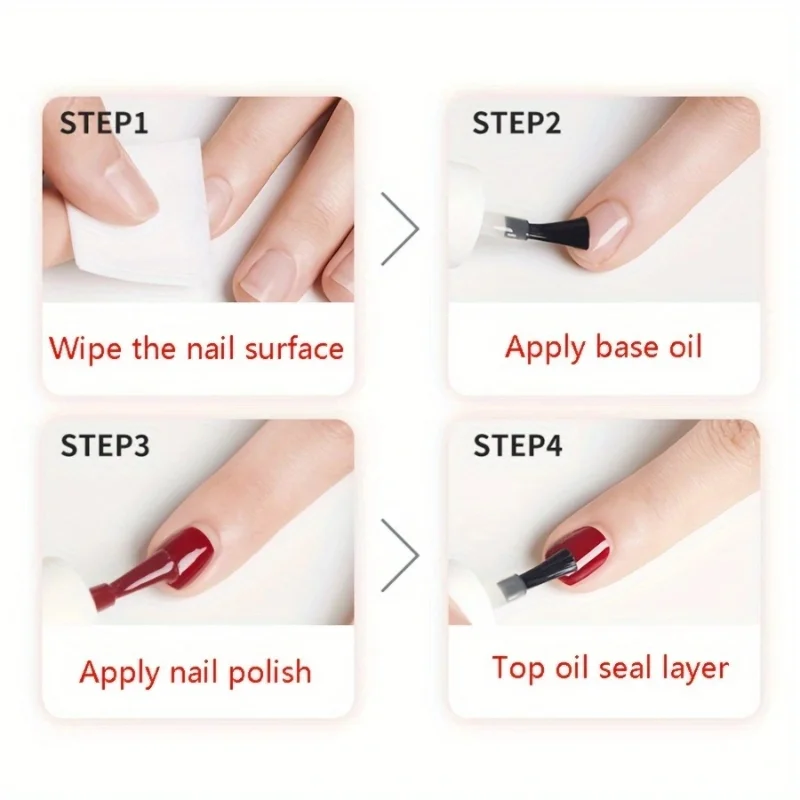 STEP1

Wipe the nail surface

STEP2

Apply base oil

STEP3

Apply nail polish

STEP4

Top oil seal layer