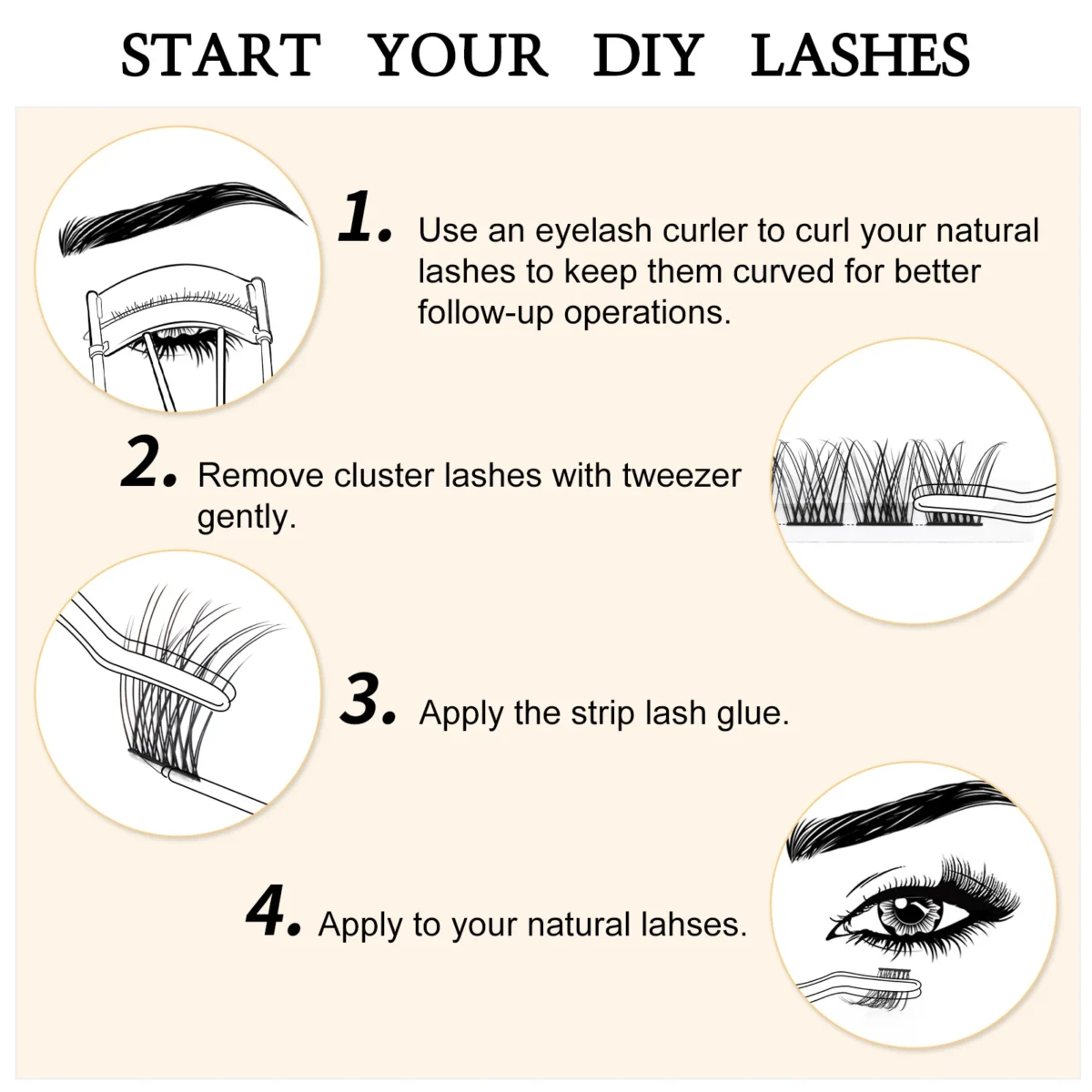 START YOUR DIY LASHES

1. Use an eyelash curler to curl your natural lashes to keep them curved for better follow-up operations.

2. Remove cluster lashes with tweezer gently.

3. Apply the strip lash glue.

4. Apply to your natural lahses.