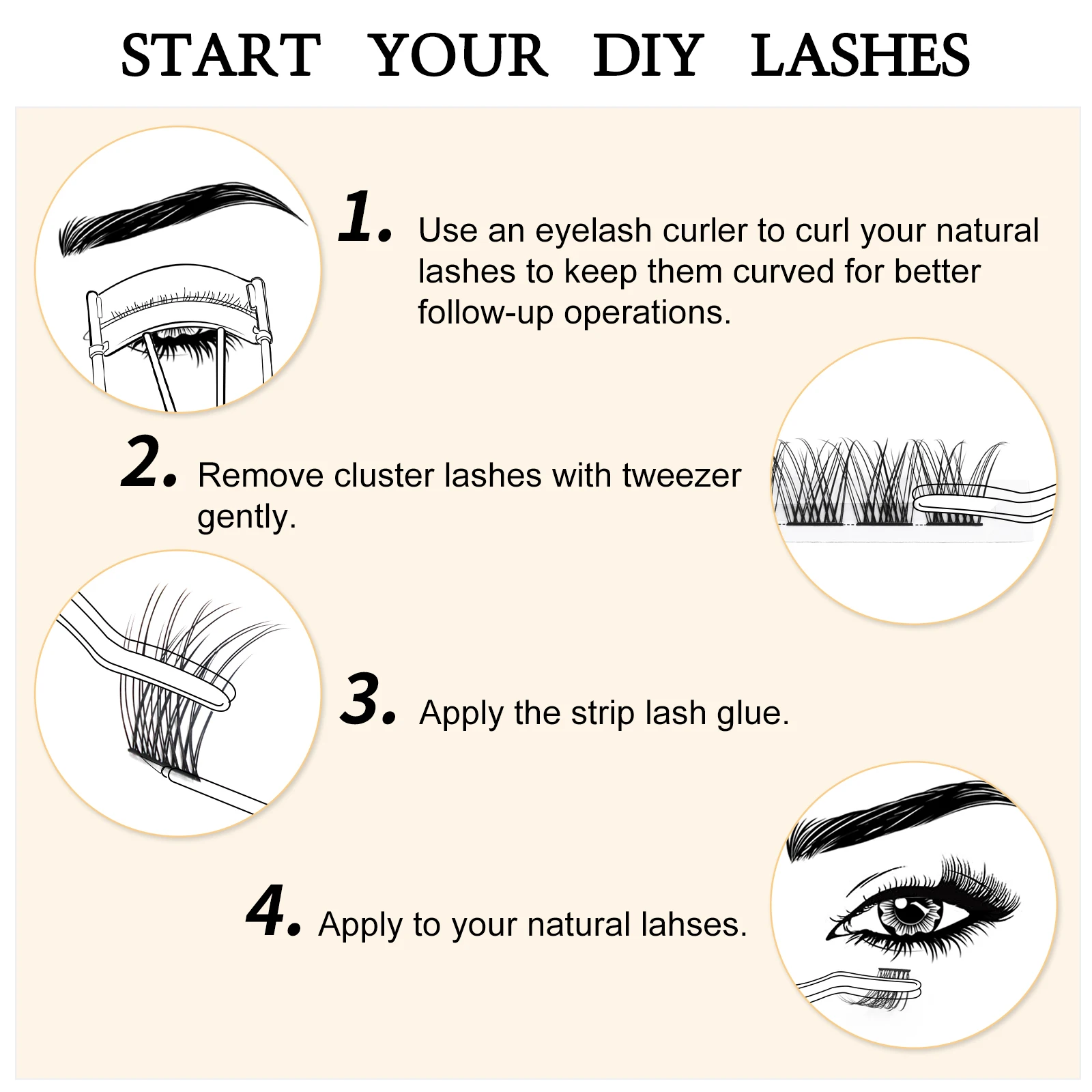 START YOUR DIY LASHES

1. Use an eyelash curler to curl your natural lashes to keep them curved for better follow-up operations.

2. Remove cluster lashes with tweezer gently.

3. Apply the strip lash glue.

4. Apply to your natural lahses.