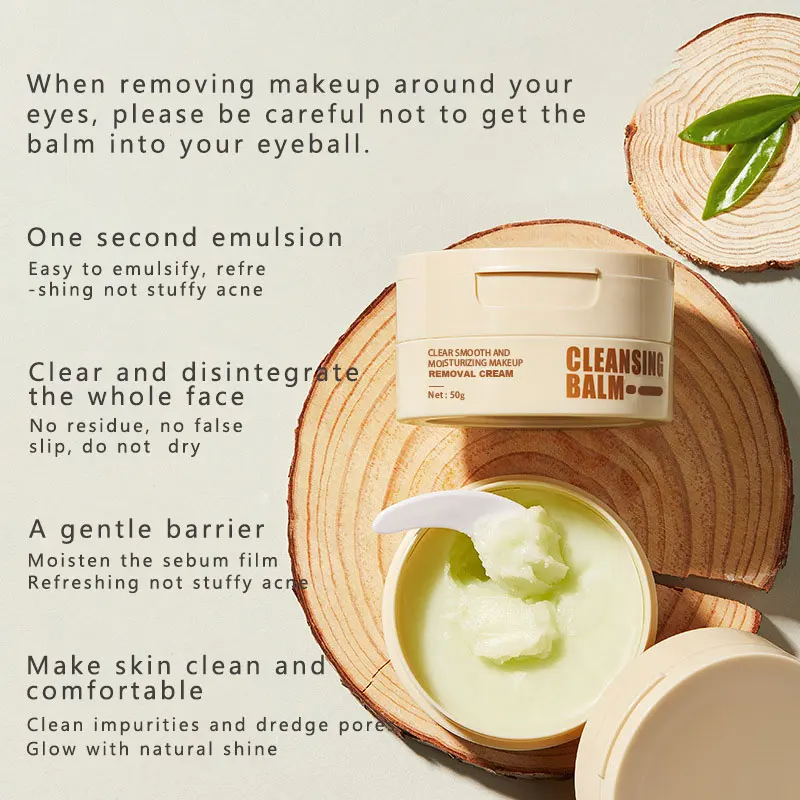 When removing makeup around your eyes, please be careful not to get the balm into your eyeball.

One second emulsion
Easy to emulsify, refre -shing not stuffy acne

Clear and disintegrate the whole face
No residue, no false slip, do not dry

A gentle barrier
Moisten the sebum film
Refreshing not stuffy acne

Make skin clean and comfortable
Clean impurities and dredge pores
Glow with natural shine

CLEAR SMOOTH AND MOISTURIZING MAKEUP REMOVAL CREAM
Net: 50g
CLEANSING BALM