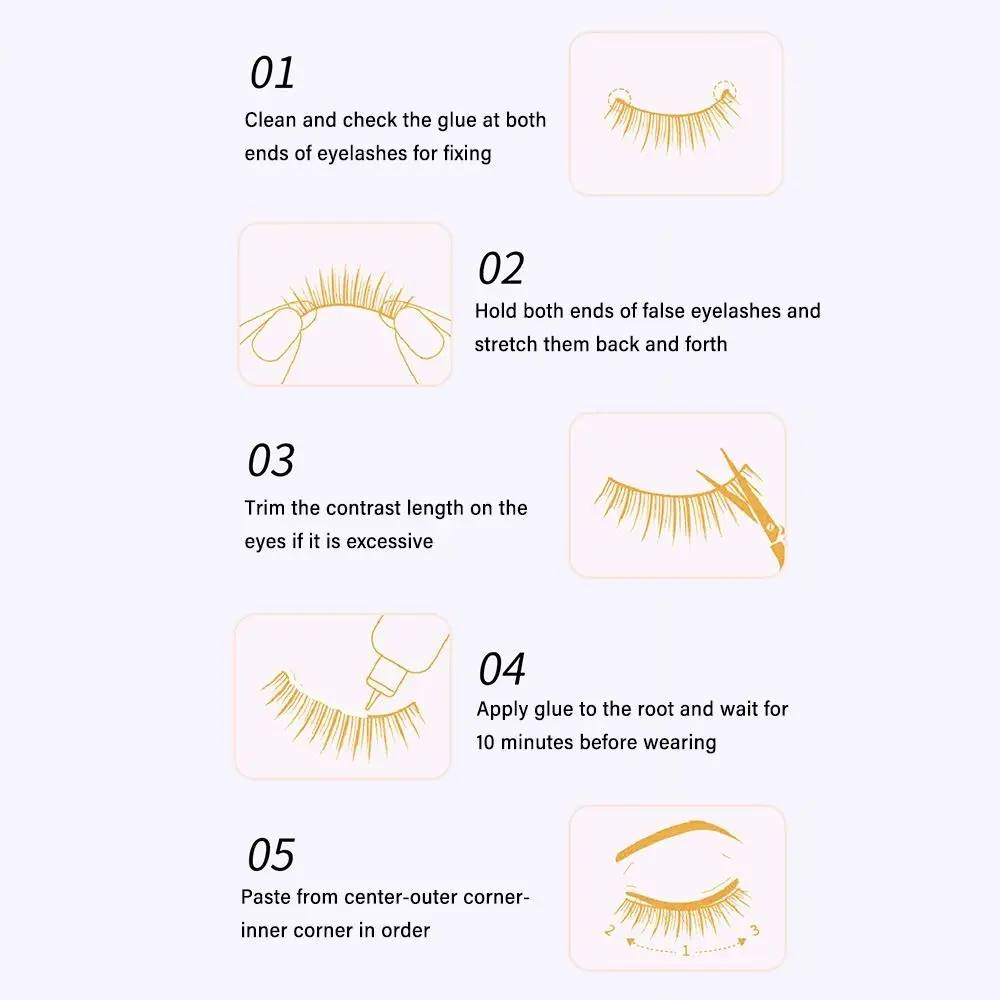 01
Clean and check the glue at both ends of eyelashes for fixing

02
Hold both ends of false eyelashes and stretch them back and forth

03
Trim the contrast length on the eyes if it is excessive

04
Apply glue to the root and wait for 10 minutes before wearing

05
Paste from center-outer corner-inner corner in order

2 1 3